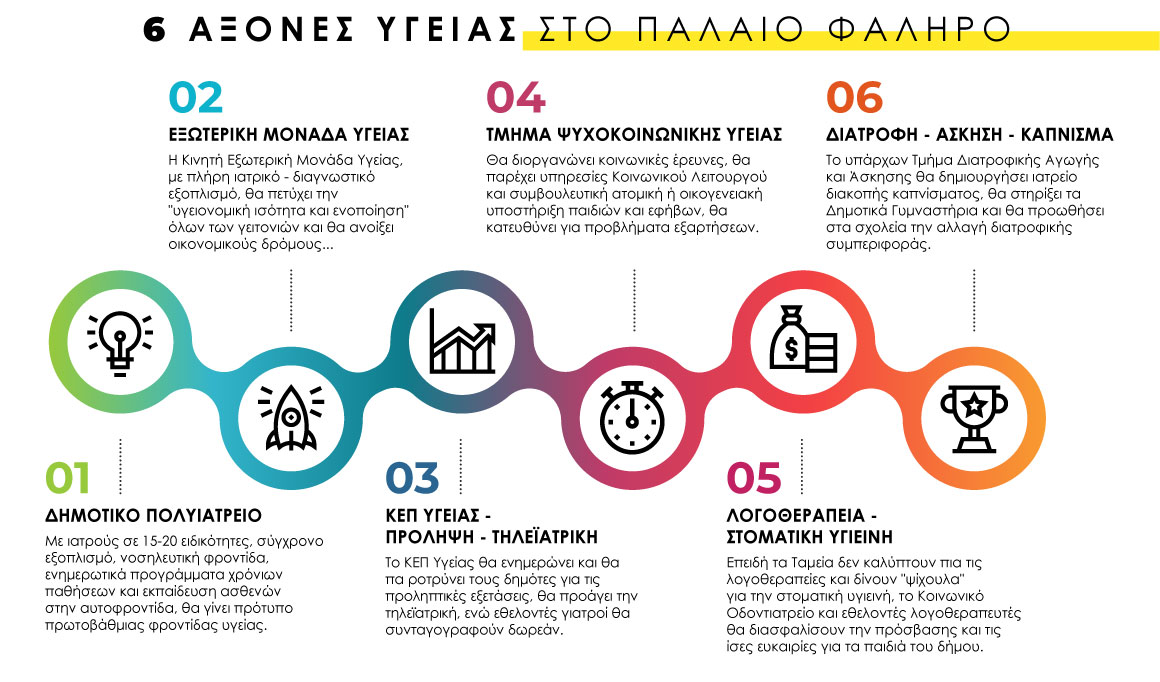 6 ΑΞΟΝΕΣ ΥΓΕΙΑΣ ΣΤΟ ΠΑΛΑΙΟ ΦΑΛΗΡΟ

02
ΕΞΩΤΕΡΙΚΗ ΜΟΝΑΔΑ ΥΓΕΙΑΣ
Η Κινητή Εξωτερική Μονάδα Υγείας, με πλήρη ιατρικό - διαγνωστικό εξοπλισμό, θα πετύχει την "υγειονομική ισότητα και ενοποίηση" όλων των γειτονιών και θα ανοίξει οικονομικούς δρόμους...

04
ΤΜΗΜΑ ΨΥΧΟΚΟΙΝΩΝΙΚΗΣ ΥΓΕΙΑΣ
Θα διοργανώνει κοινωνικές έρευνες, θα παρέχει υπηρεσίες Κοινωνικού Λειτουργού και συμβουλευτική ατομική ή οικογενειακή υποστήριξη παιδιών και εφήβων, θα κατευθύνει για προβλήματα εξαρτήσεων.

06
ΔΙΑΤΡΟΦΗ - ΑΣΚΗΣΗ - ΚΑΠΝΙΣΜΑ
Το υπάρχων Τμήμα Διατροφικής Αγωγής και Άσκησης θα δημιουργήσει ιατρείο διακοπής καπνίσματος, θα στηρίξει τα Δημοτικά Γυμναστήρια και θα προωθήσει στα σχολεία την αλλαγή διατροφικής συμπεριφοράς.

01
ΔΗΜΟΤΙΚΟ ΠΟΛΥΙΑΤΡΕΙΟ
Με ιατρούς σε 15-20 ειδικότητες, σύγχρονο εξοπλισμό, νοσηλευτική φροντίδα, ενημερωτικά προγράμματα χρόνιων παθήσεων και εκπαίδευση ασθενών στην αυτοφροντίδα, θα γίνει πρότυπο πρωτοβάθμιας φροντίδας υγείας.

03
ΚΕΠ ΥΓΕΙΑΣ - ΠΡΟΛΗΨΗ - ΤΗΛΕΪΑΤΡΙΚΗ
Το ΚΕΠ Υγείας θα ενημερώνει και θα πα ροτρύνει τους δημότες για τις προληπτικές εξετάσεις, θα προάγει την τηλεϊατρική, ενώ εθελοντές γιατροί θα συνταγογραφούν δωρεάν.

05
ΛΟΓΟΘΕΡΑΠΕΙΑ - ΣΤΟΜΑΤΙΚΗ ΥΓΙΕΙΝΗ
Επειδή τα Ταμεία δεν καλύπτουν πια τις λογοθεραπείες και δίνουν "ψίχουλα" για την στοματική υγιεινή, το Κοινωνικό Οδοντιατρείο και εθελοντές λογοθεραπευτές θα διασφαλίσουν την πρόσβασης και τις ίσες ευκαιρίες για τα παιδιά του δήμου.